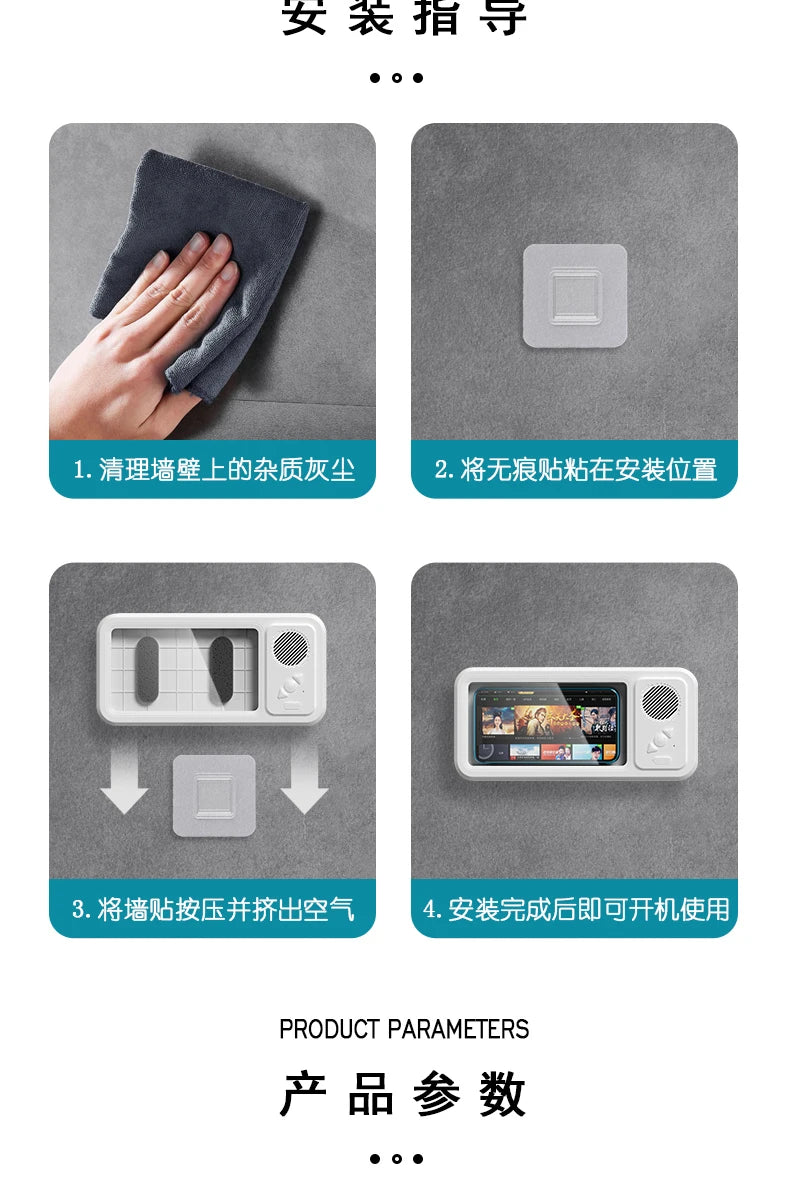 安装指导

1. 清理墙壁上的杂质灰尘

2. 将无痕贴粘在安装位置

3. 将墙贴按压并挤出空气

4. 安装完成后即可开机使用

PRODUCT PARAMETERS

产品参数