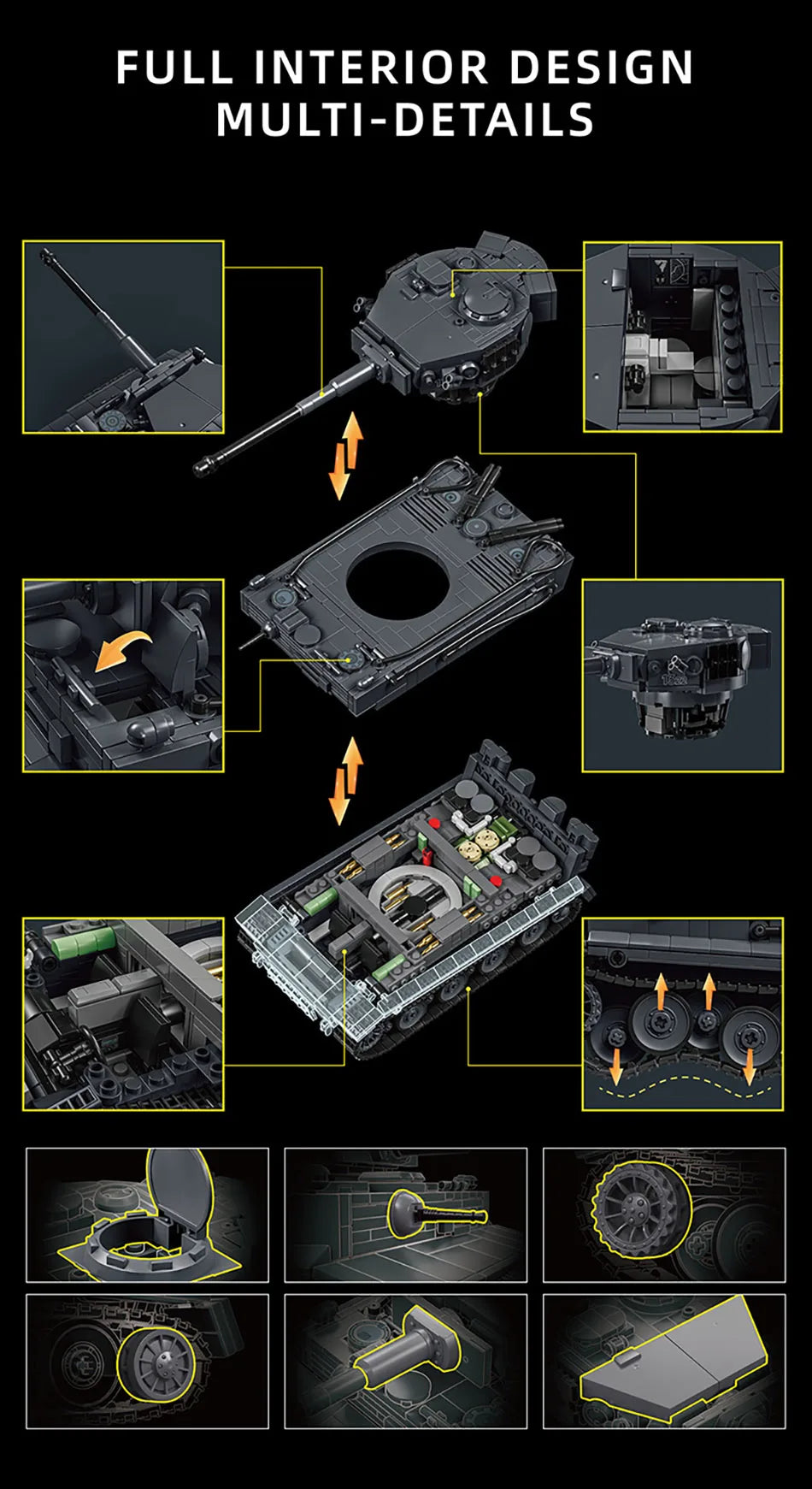 FULL INTERIOR DESIGN
MULTI-DETAILS