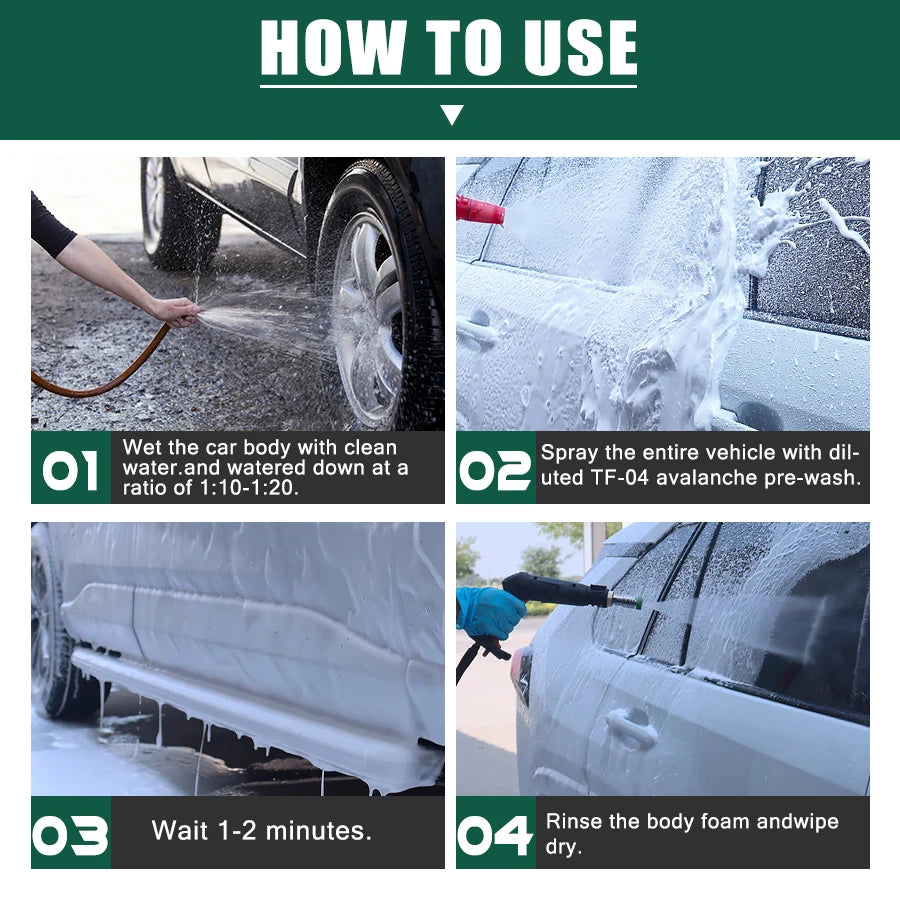 HOW TO USE

01 Wet the car body with clean water.and watered down at a ratio of 1:10-1:20.

02 Spray the entire vehicle with diluted TF-04 avalanche pre-wash.

03 Wait 1-2 minutes.

04 Rinse the body foam andwipe dry.