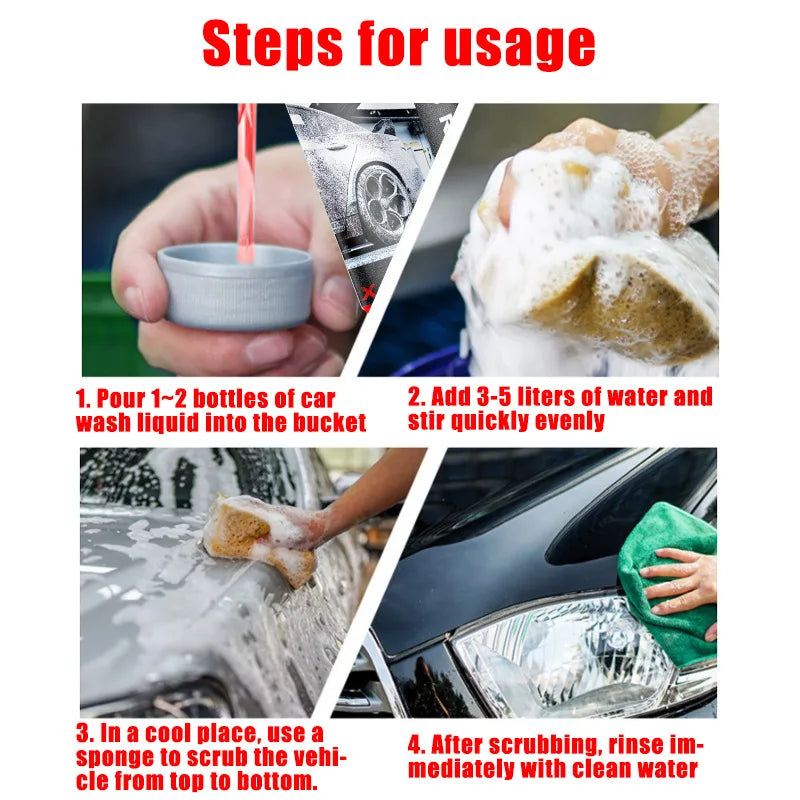 Steps for usage

1. Pour 1~2 bottles of car wash liquid into the bucket

2. Add 3-5 liters of water and stir quickly evenly

3. In a cool place, use a sponge to scrub the vehicle from top to bottom.

4. After scrubbing, rinse immediately with clean water